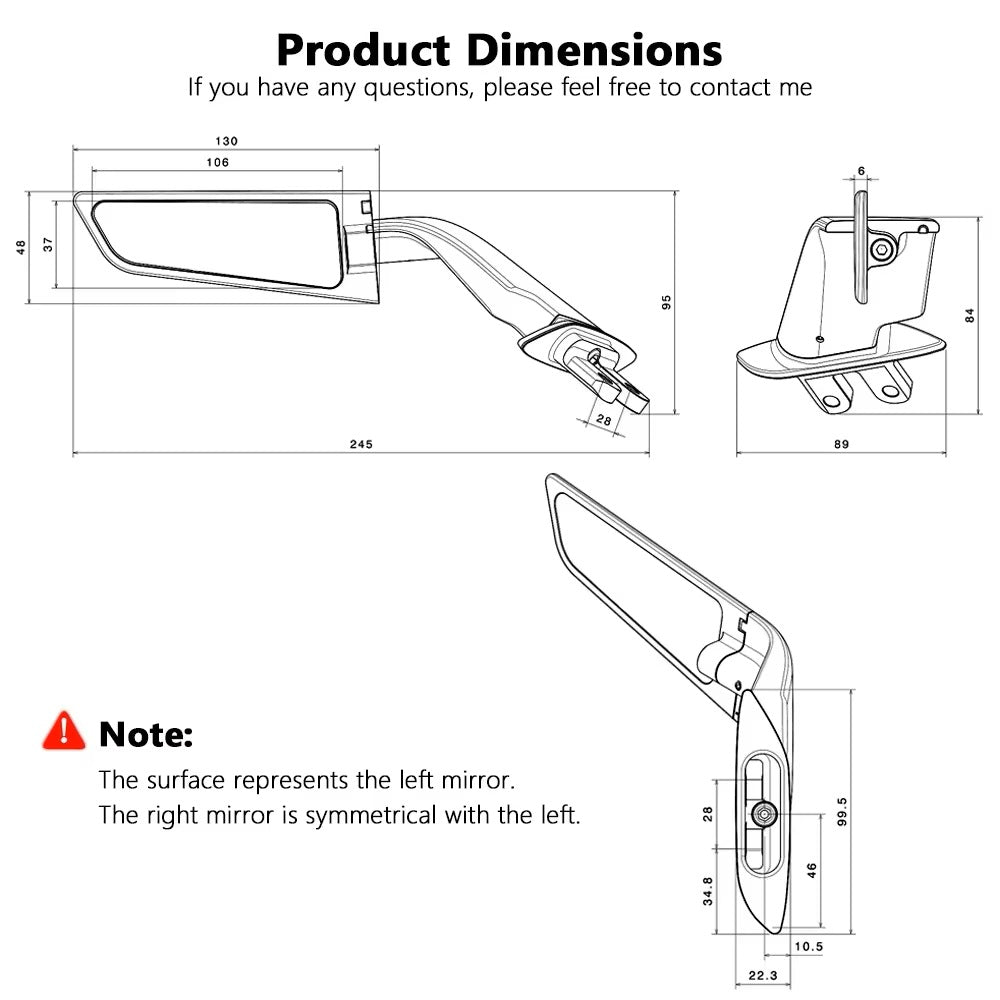 Product Dimensions
If you have any questions, please feel free to contact me

130
106
48
37
95
28
245

6
84
89

Note:
The surface represents the left mirror.
The right mirror is symmetrical with the left.

28
99.5
46
34.8
10.5
22.3