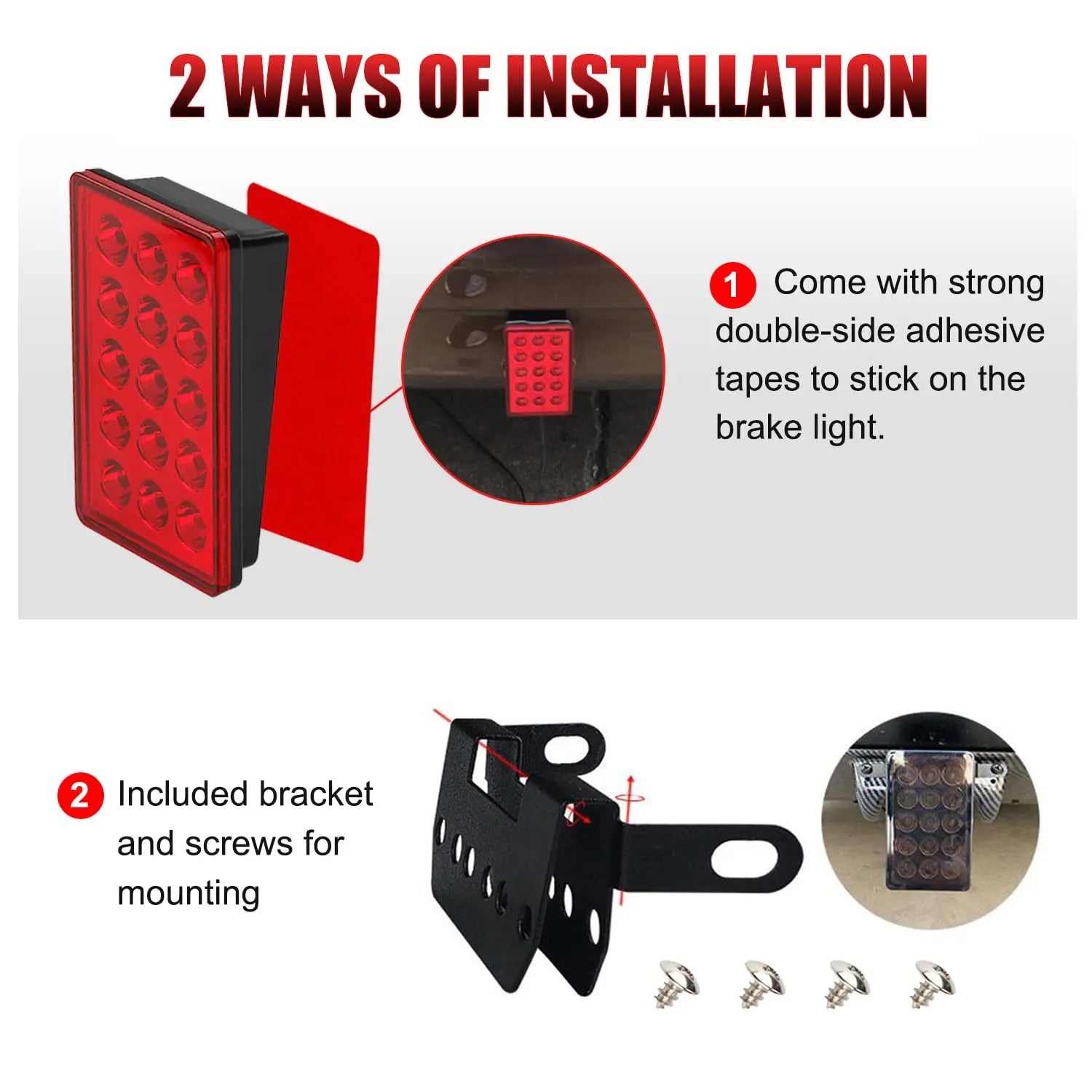 2 WAYS OF INSTALLATION

1 Come with strong double-side adhesive tapes to stick on the brake light.

2 Included bracket and screws for mounting