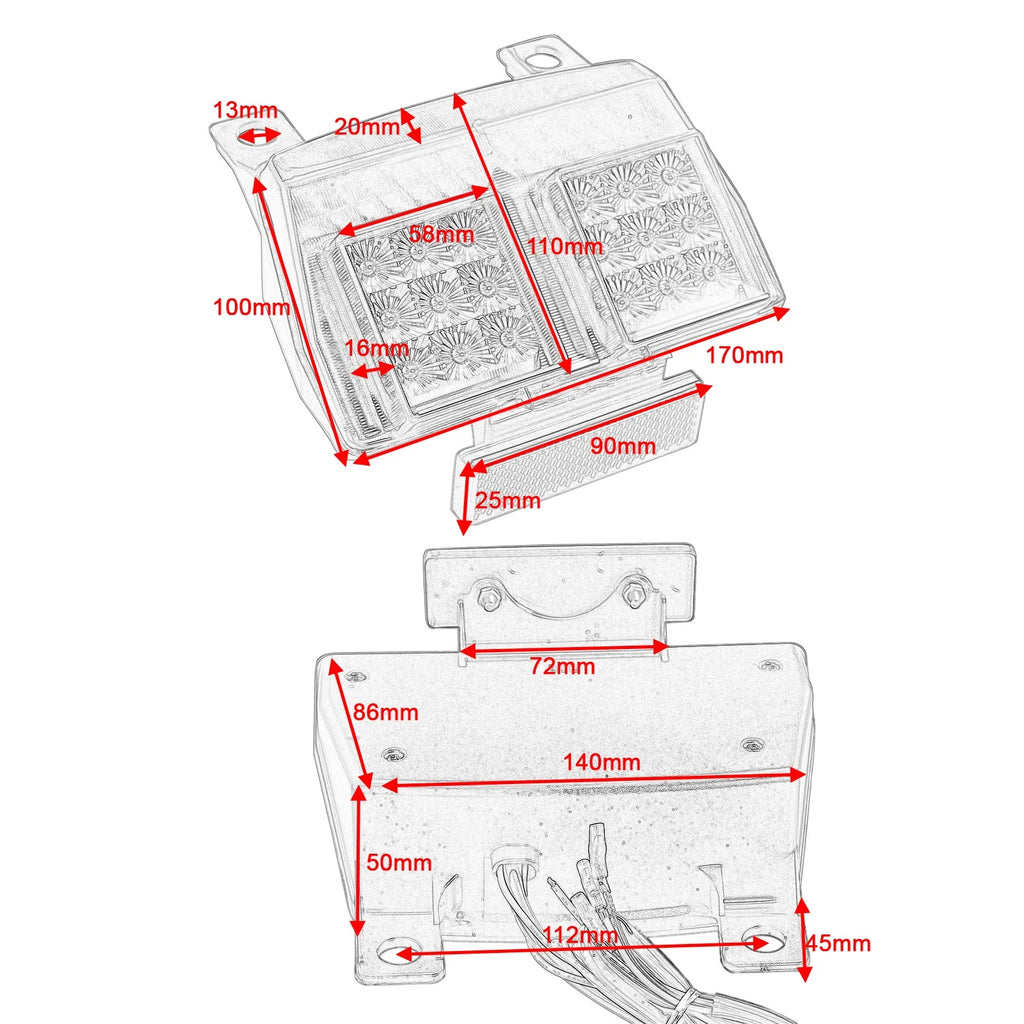 13mm
20mm
58mm
110mm
100mm
16mm
170mm
90mm
25mm
72mm
86mm
140mm
50mm
112mm
45mm