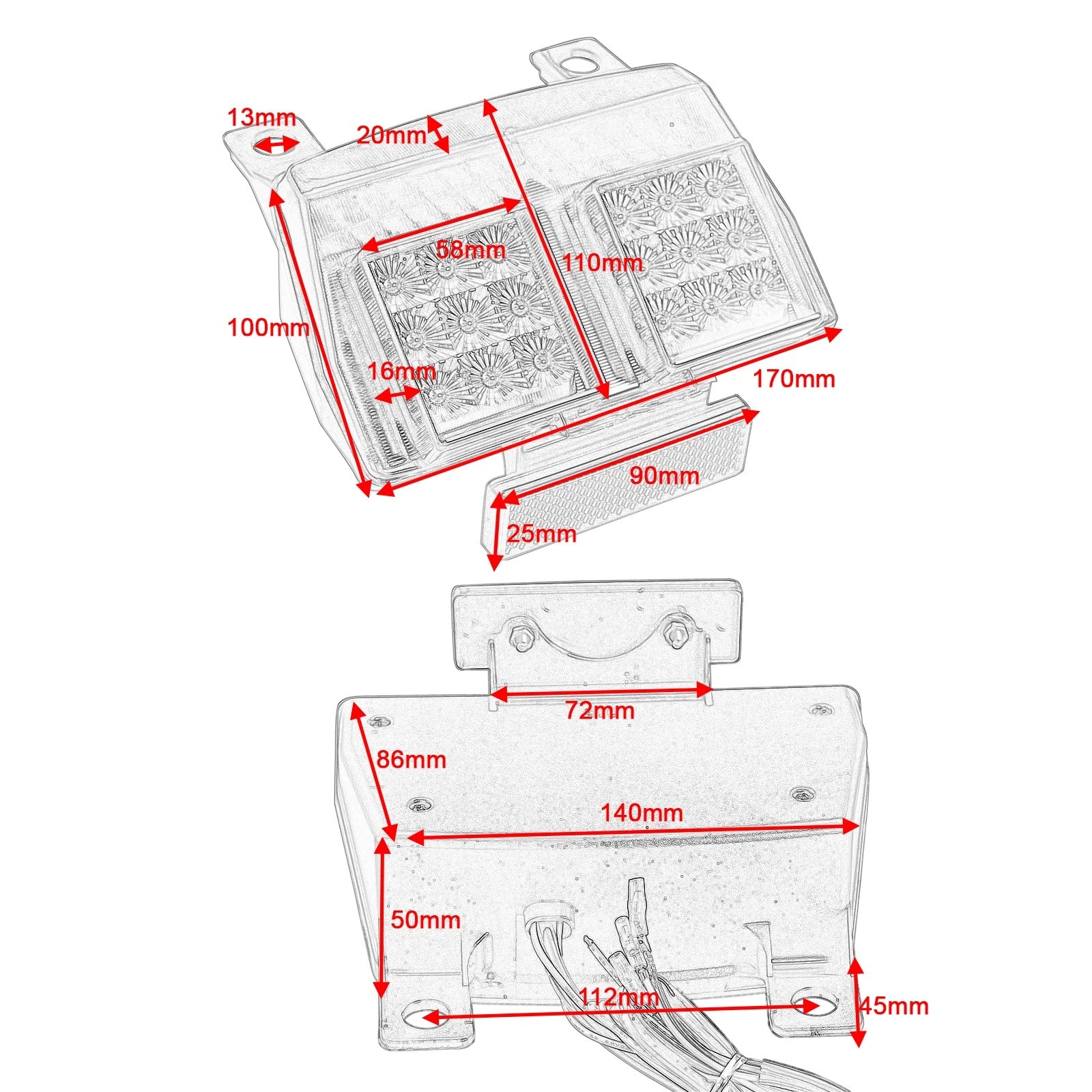 13mm
20mm
58mm
110mm
100mm
16mm
170mm
90mm
25mm
72mm
86mm
140mm
50mm
112mm
45mm