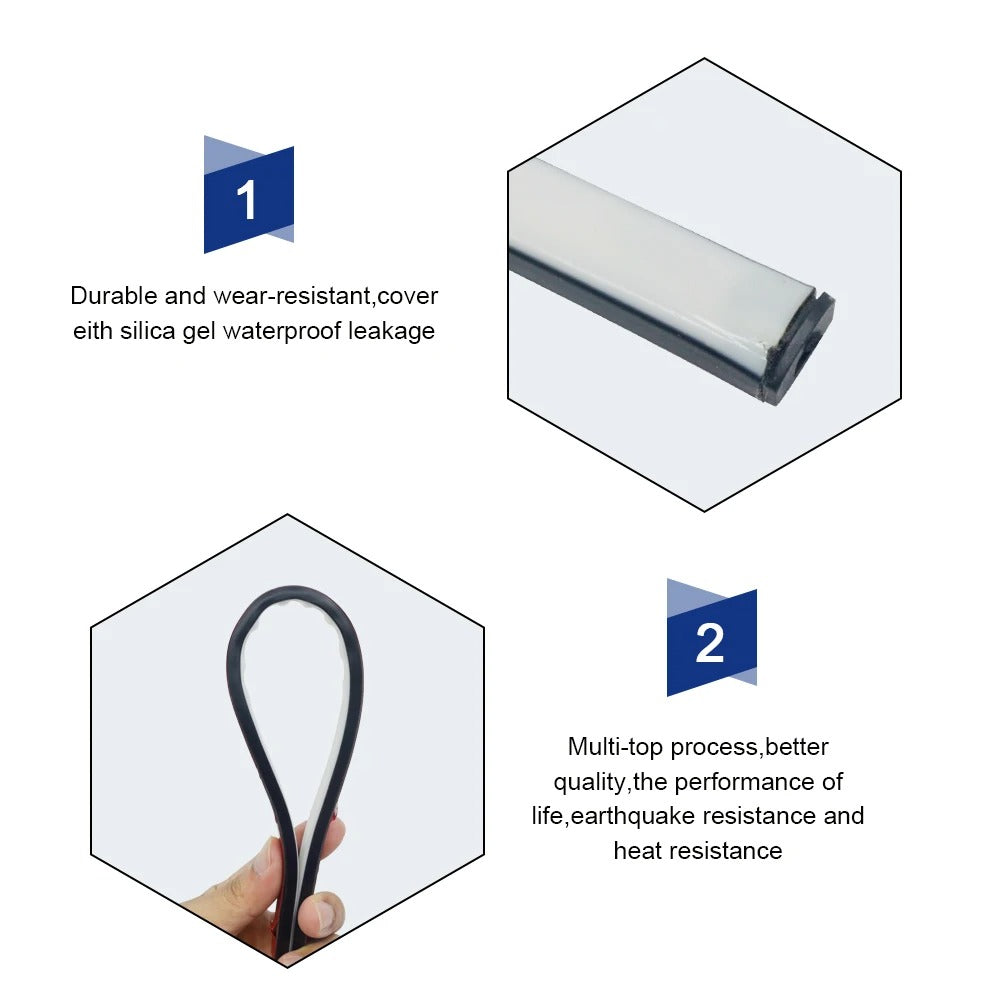 1

Durable and wear-resistant,cover eith silica gel waterproof leakage

2

Multi-top process,better quality,the performance of life,earthquake resistance and heat resistance