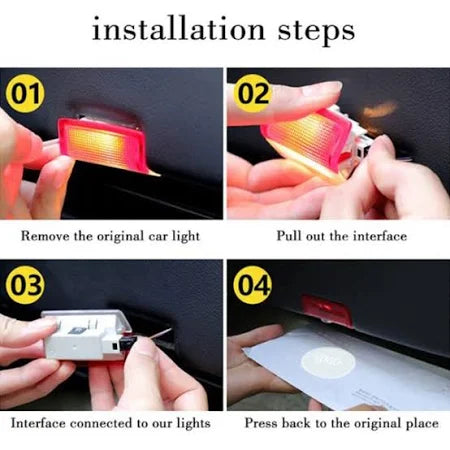 installation steps

01

Remove the original car light

02

Pull out the interface

03

Interface connected to our lights

04

Press back to the original place